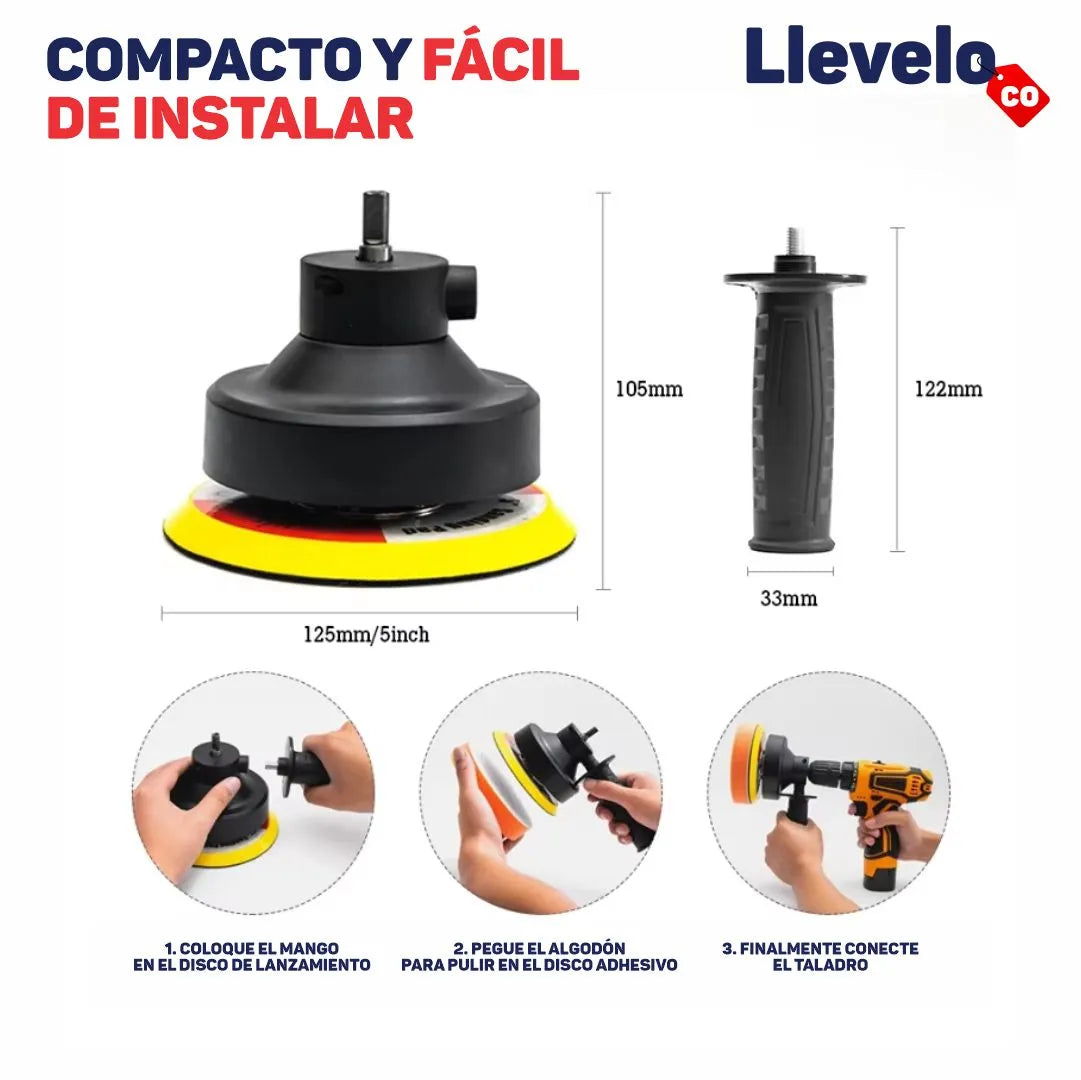 COMPACTO Y FÁCIL DE INSTALAR

Llevelo.co

105mm

122mm

33mm

125mm/5inch

1. COLOQUE EL MANGO EN EL DISCO DE LANZAMIENTO

2. PEGUE EL ALGODÓN PARA PULIR EN EL DISCO ADHESIVO

3. FINALMENTE CONECTE EL TALADRO