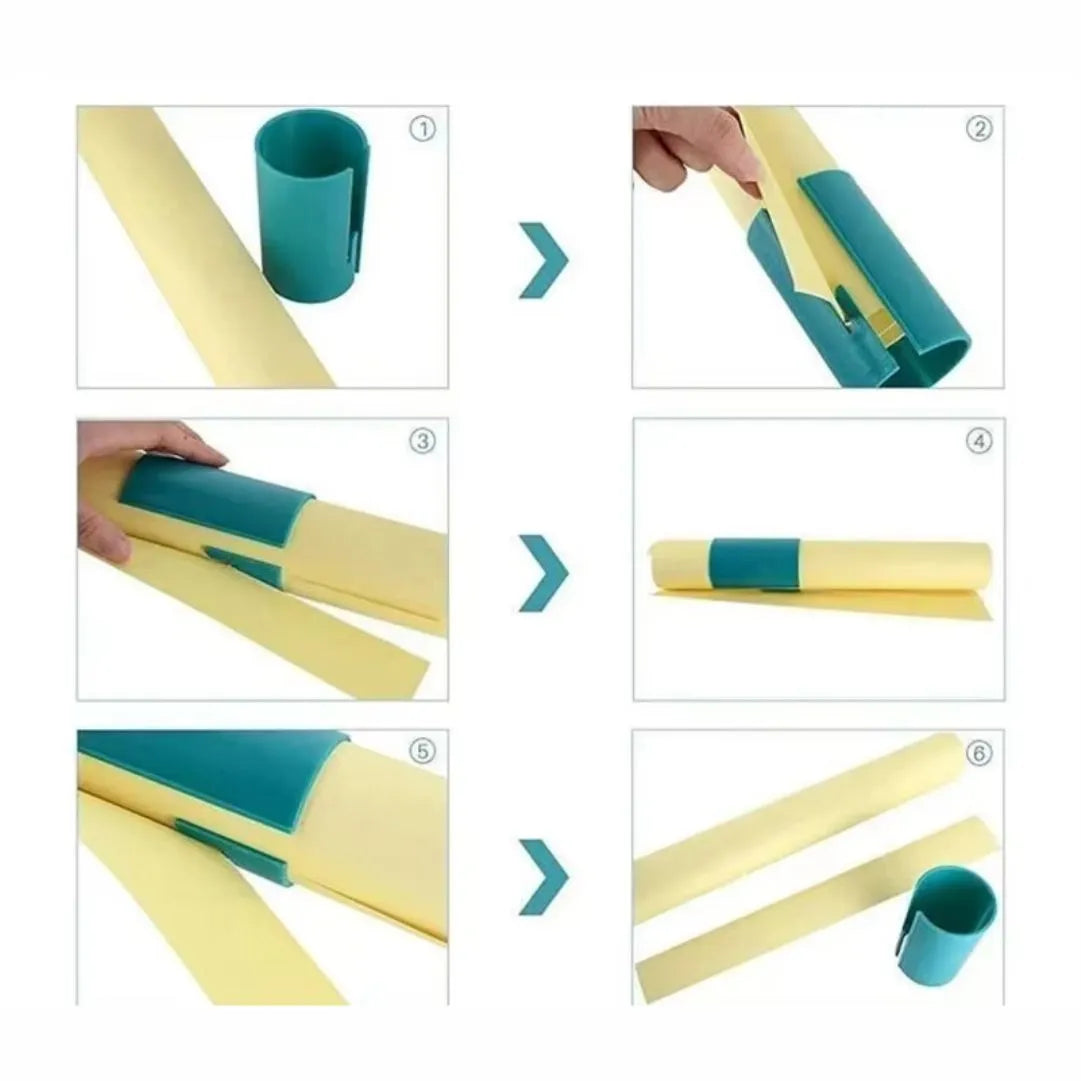 ①
②
③
④
⑤
⑥