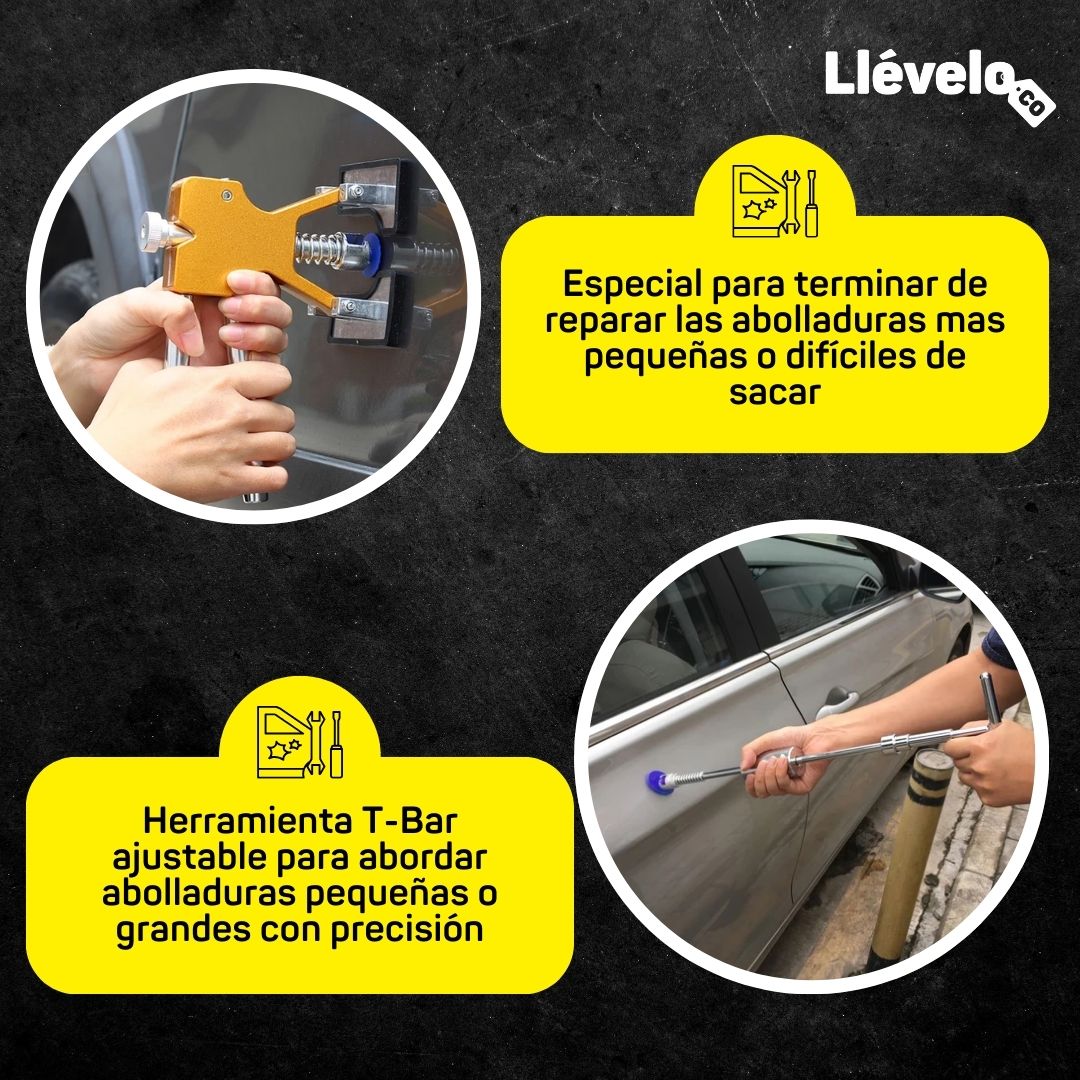 Llévelo.co

Especial para terminar de reparar las abolladuras mas pequeñas o difíciles de sacar

Herramienta T-Bar ajustable para abordar abolladuras pequeñas o grandes con precisión